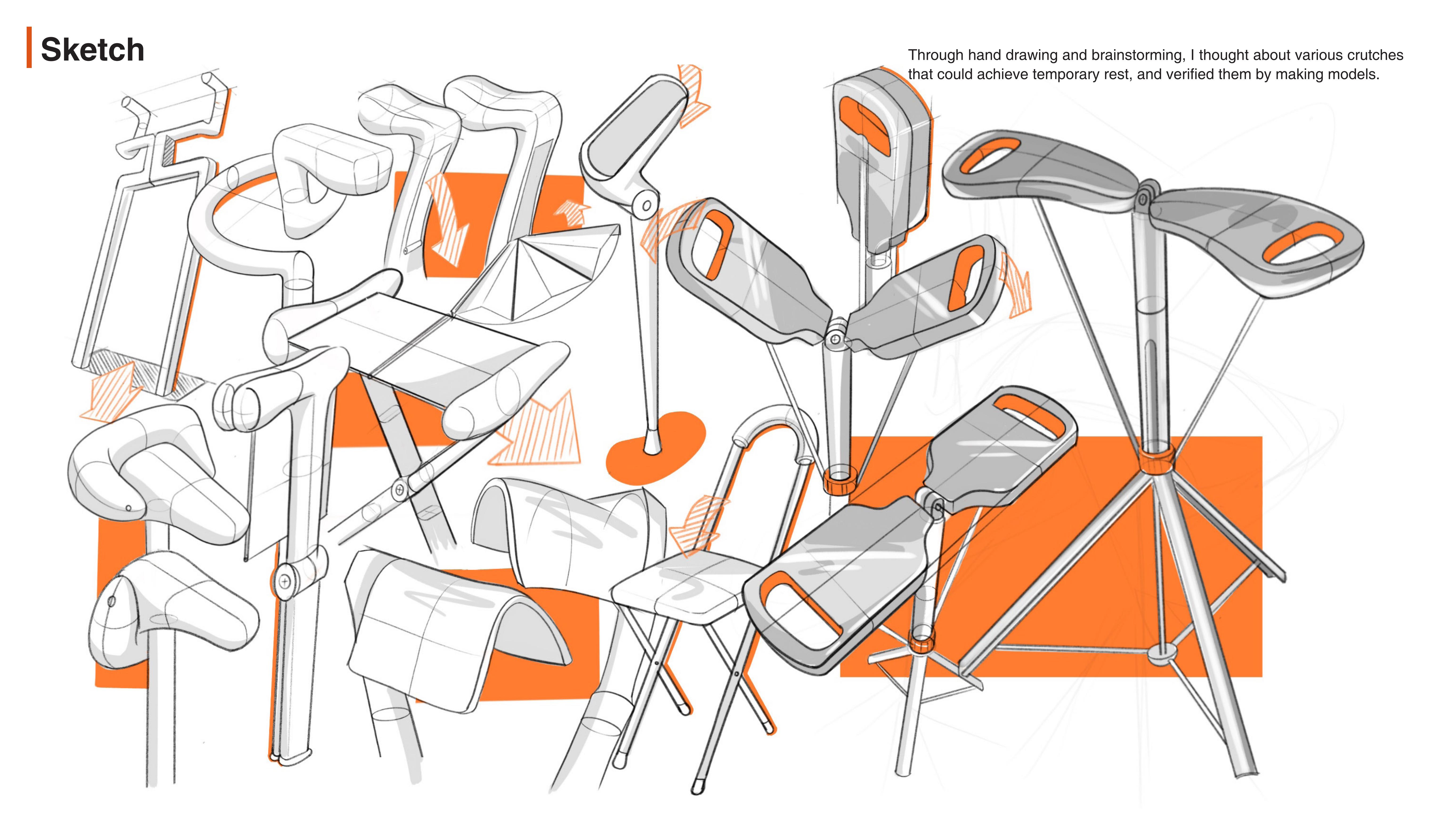 Sketch

Through hand drawing and brainstorming, I thought about various crutches that could achieve temporary rest, and verified them by making models.